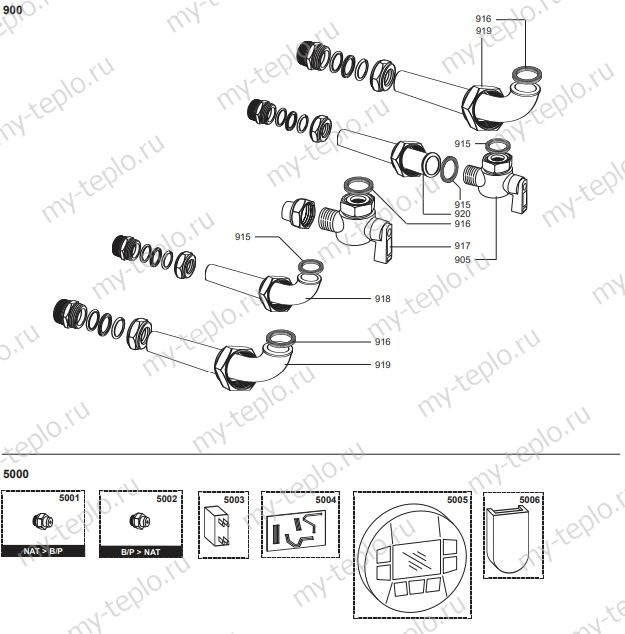 900

916
919
915
915
920
916
917
905
915
918
916
919

5000

5001
NAT > B/P

5002
B/P > NAT

5003

5004

5005

5006

my-teplo.ru