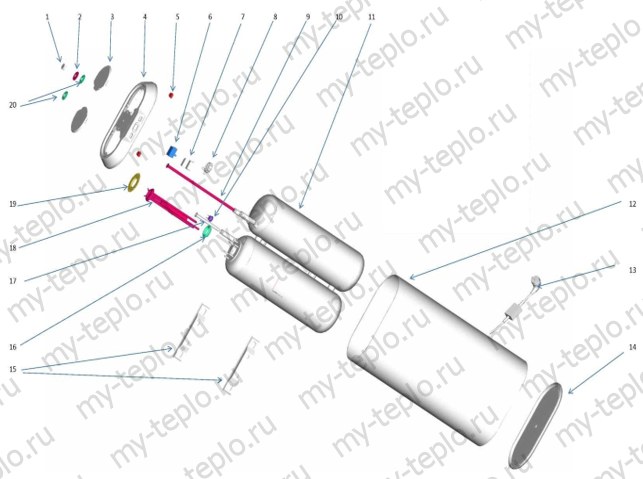 1
2
3
4
5
6
7
8
9
10
11
20
19
18
17
16
15
12
13
14

my-teplo.ru